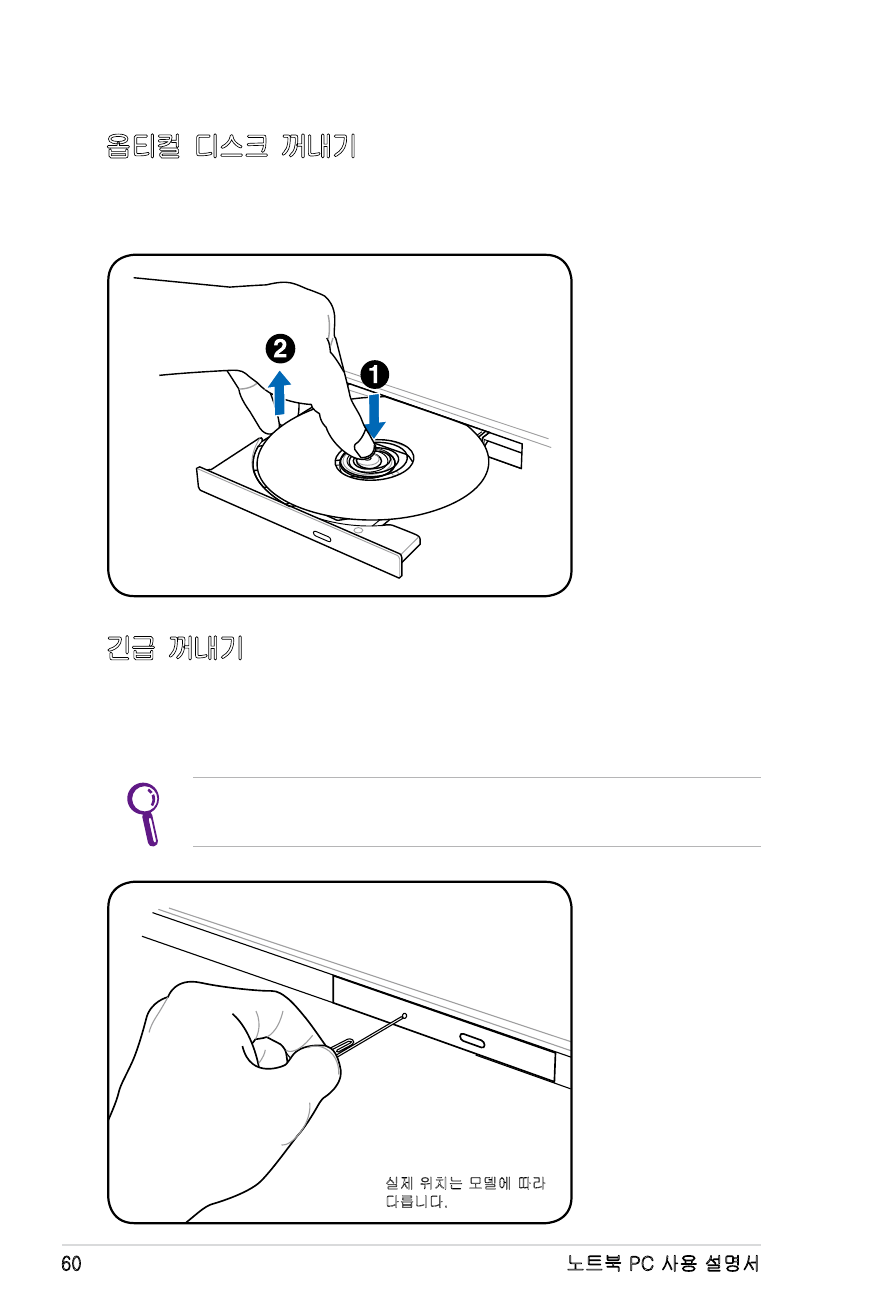 옵티컬 디스크 꺼내기

2

1

긴급 꺼내기

실제 위치는 모델에 따라 다릅니다.

60

노트북 PC 사용 설명서